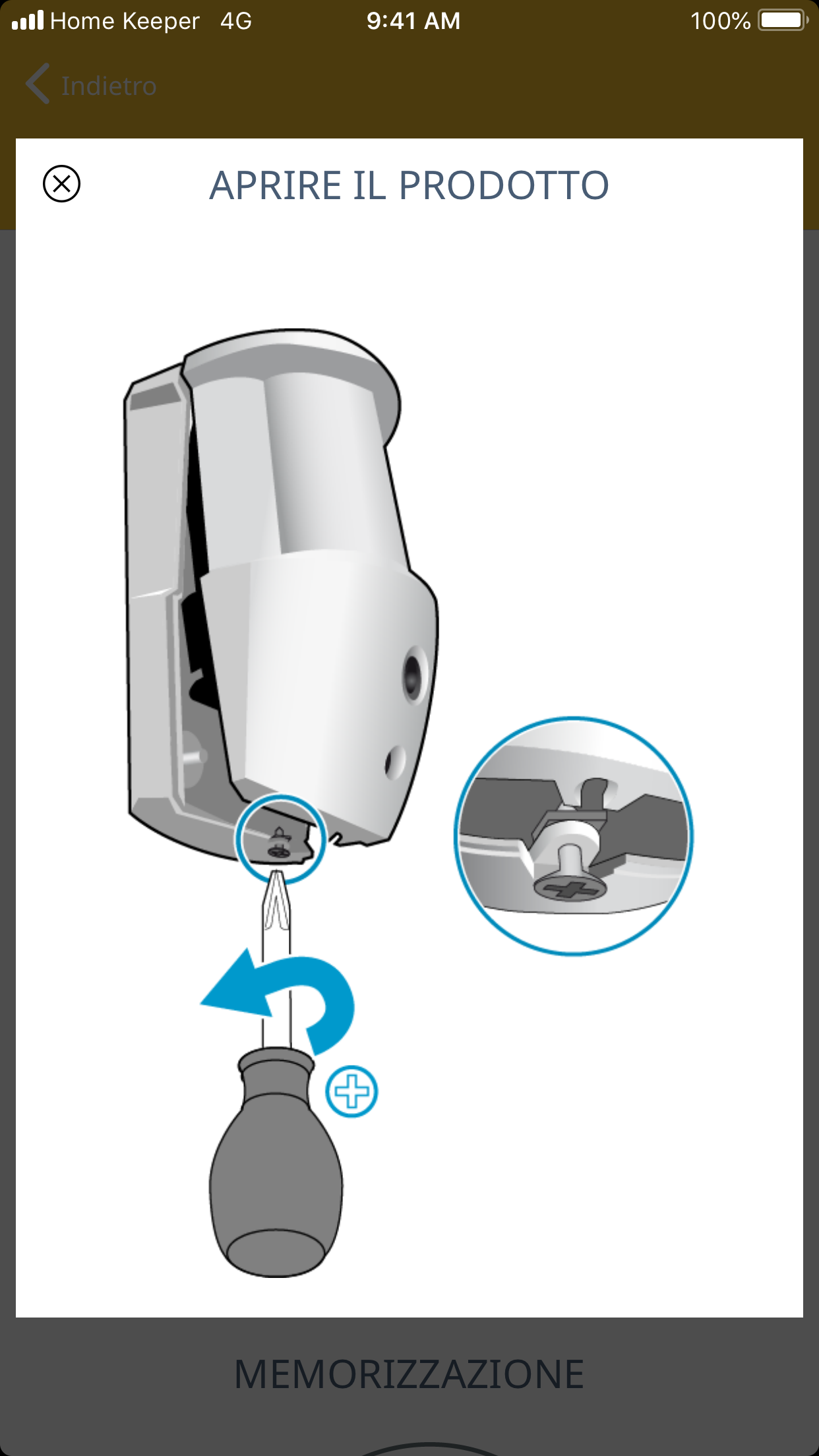 Home Keeper 4G
9:41 AM
100%

Indietro

APRIRE IL PRODOTTO

MEMORIZZAZIONE